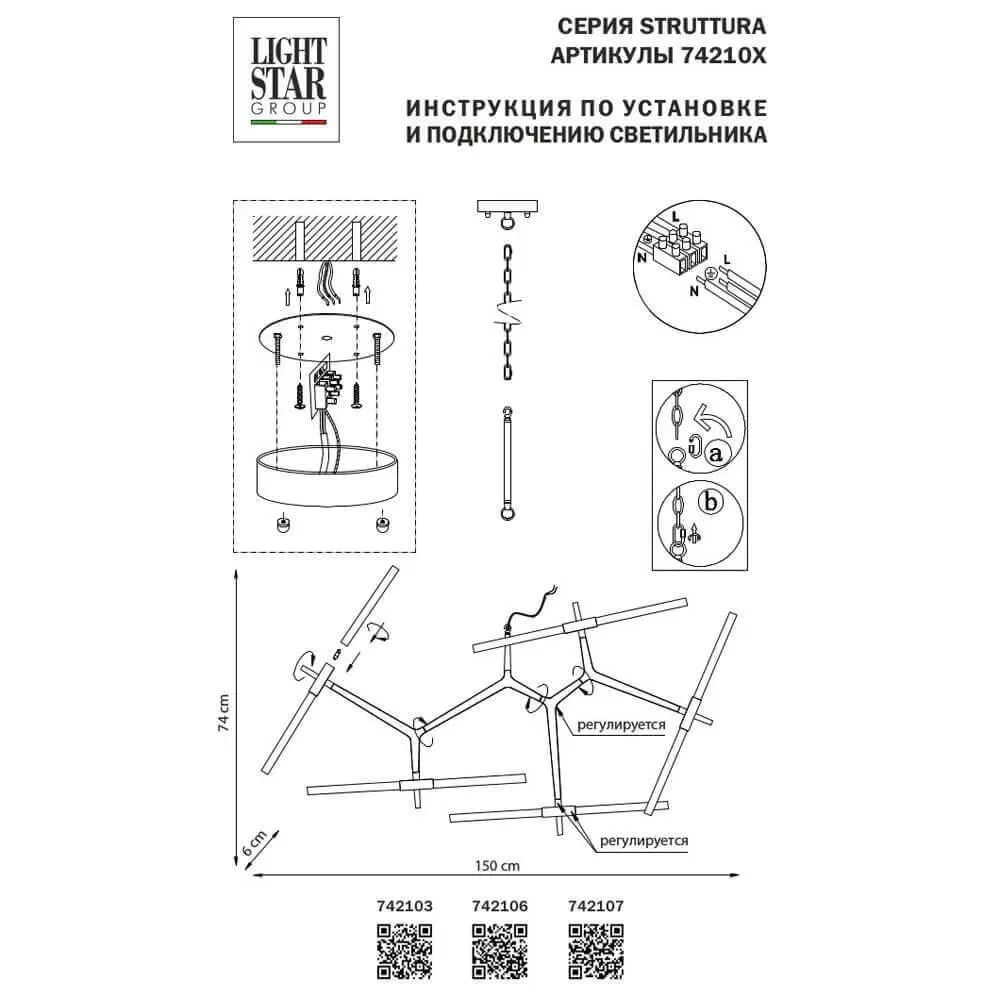 LIGHT STAR GROUP

СЕРИЯ STRUTTURA
АРТИКУЛЫ 74210X

ИНСТРУКЦИЯ ПО УСТАНОВКЕ И ПОДКЛЮЧЕНИЮ СВЕТИЛЬНИКА

L
N
L
N

a
b

74 cm
6 cm
150 cm

регулируется
регулируется

742103
742106
742107