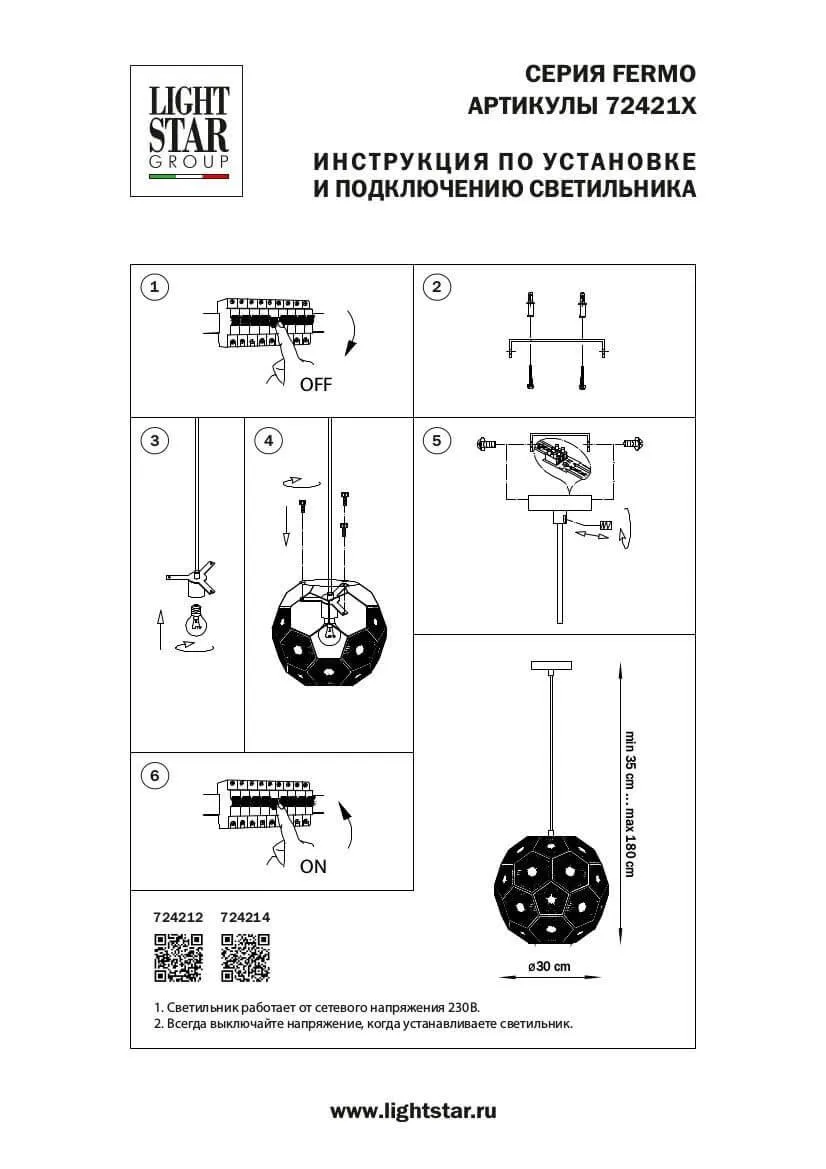 LIGHT STAR GROUP

СЕРИЯ FERMO
АРТИКУЛЫ 72421X

ИНСТРУКЦИЯ ПО УСТАНОВКЕ
И ПОДКЛЮЧЕНИЮ СВЕТИЛЬНИКА

1

OFF

2

3

4

5

6

ON

min 35 cm ... max 180 cm

ø30 cm

724212 724214

1. Светильник работает от сетевого напряжения 230В.
2. Всегда выключайте напряжение, когда устанавливаете светильник.

www.lightstar.ru